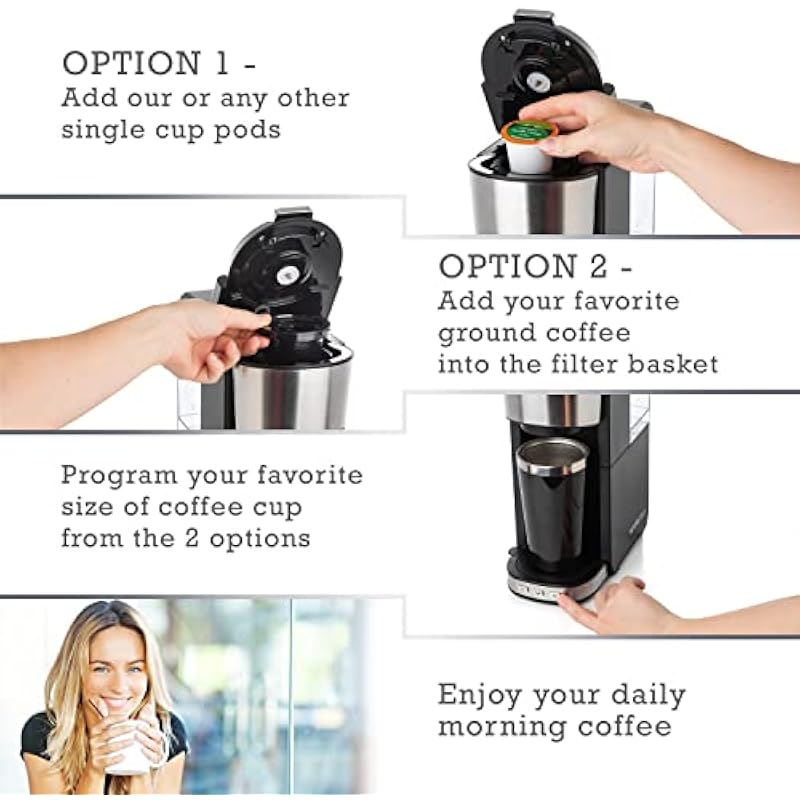 OPTION 1 -
Add our or any other single cup pods

OPTION 2 -
Add your favorite ground coffee into the filter basket

Program your favorite size of coffee cup from the 2 options

Enjoy your daily morning coffee