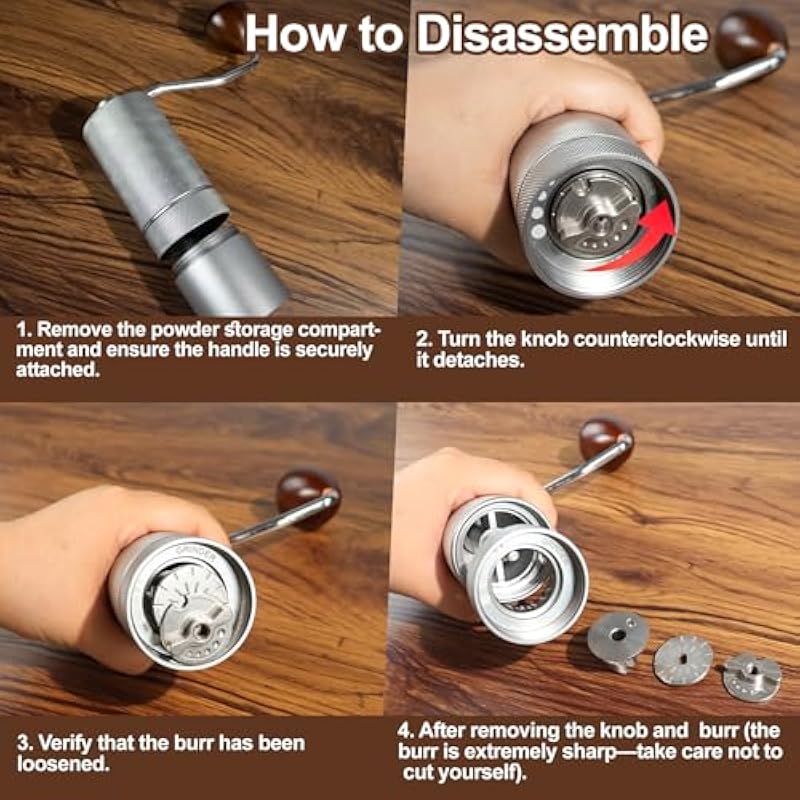 How to Disassemble

1. Remove the powder storage compartment and ensure the handle is securely attached.

2. Turn the knob counterclockwise until it detaches.

GRINDER

3. Verify that the burr has been loosened.

4. After removing the knob and burr (the burr is extremely sharp—take care not to cut yourself).