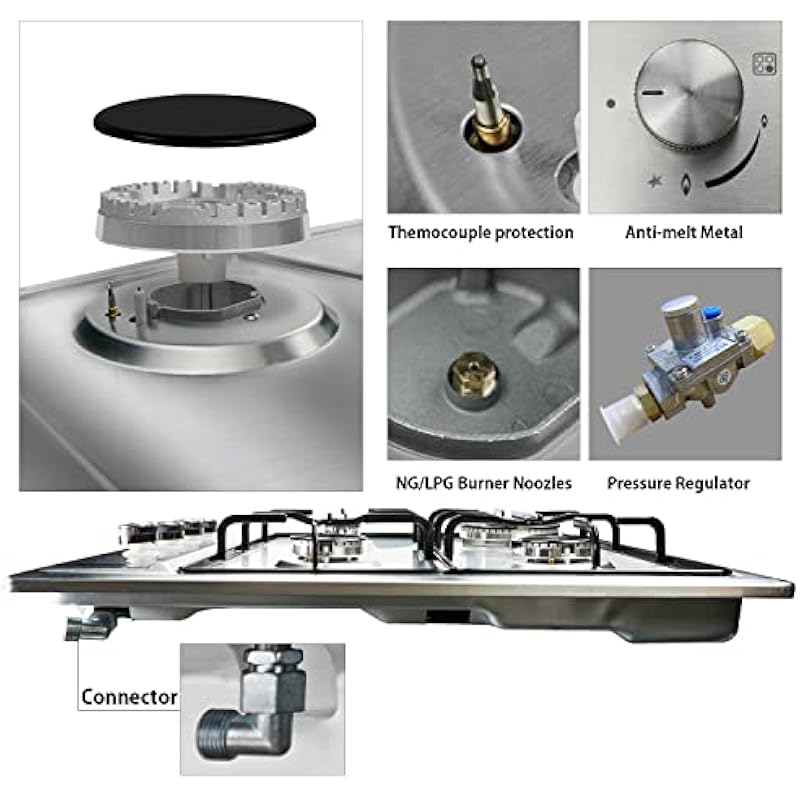 Themocouple protection

Anti-melt Metal

NG/LPG Burner Noozles

Pressure Regulator

Connector