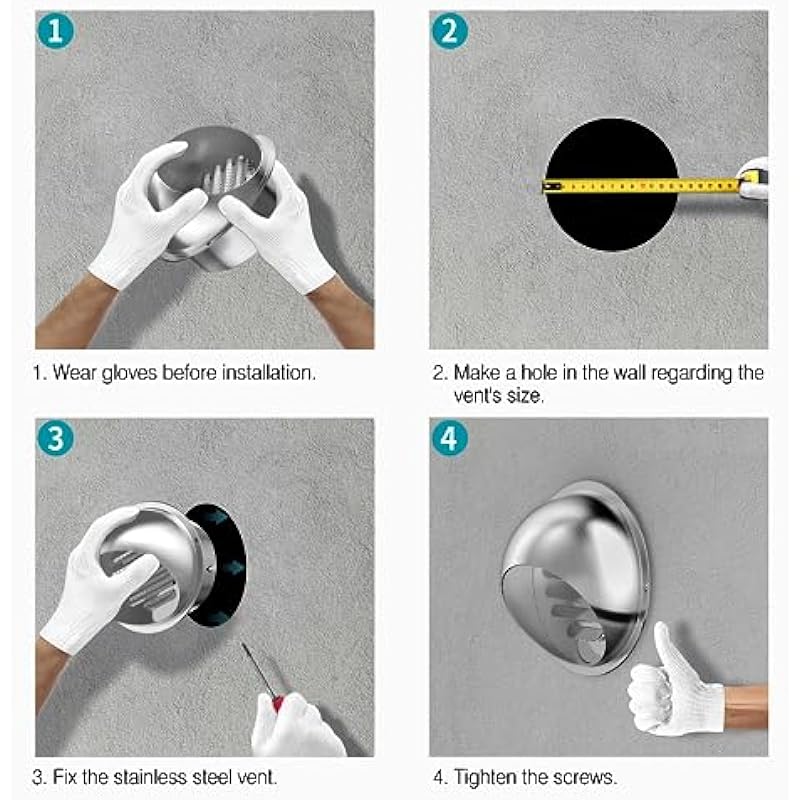 1

1. Wear gloves before installation.

2

2. Make a hole in the wall regarding the vent's size.

3

3. Fix the stainless steel vent.

4

4. Tighten the screws.