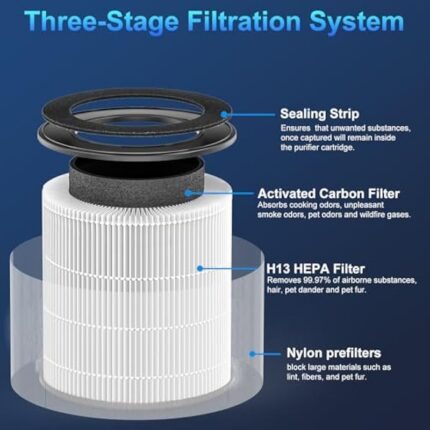 Three-Stage Filtration System

Sealing Strip
Ensures that unwanted substances, once captured will remain inside the purifier cartridge.

Activated Carbon Filter
Absorbs cooking odors, unpleasant smoke odors, pet odors and wildfire gases.

H13 HEPA Filter
Removes 99.97% of airborne substances, hair, pet dander and pet fur.

Nylon prefilters
block large materials such as lint, fibers, and pet fur.