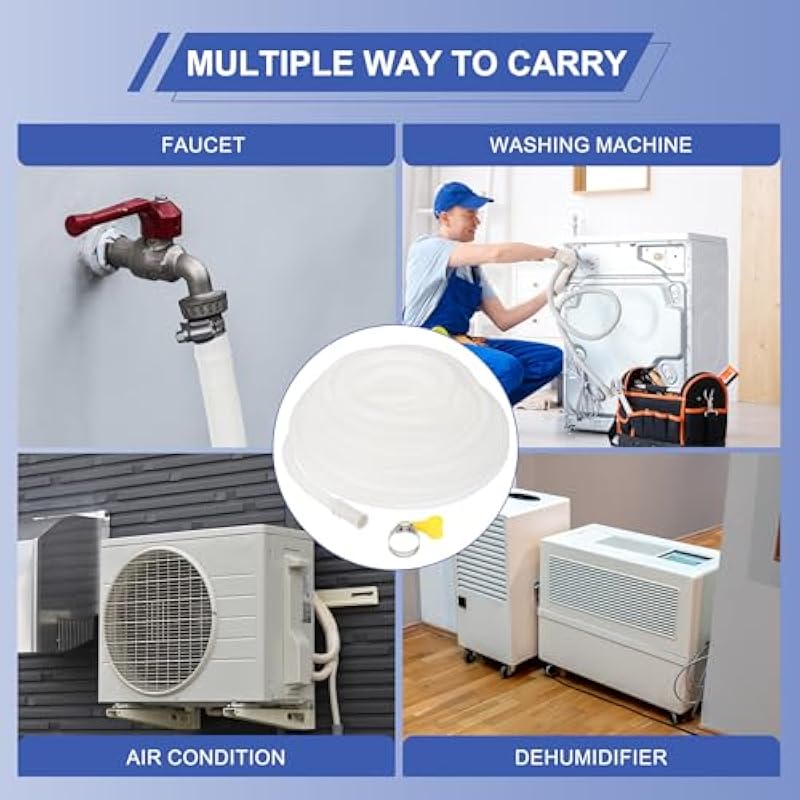 MULTIPLE WAY TO CARRY

FAUCET

WASHING MACHINE

AIR CONDITION

DEHUMIDIFIER