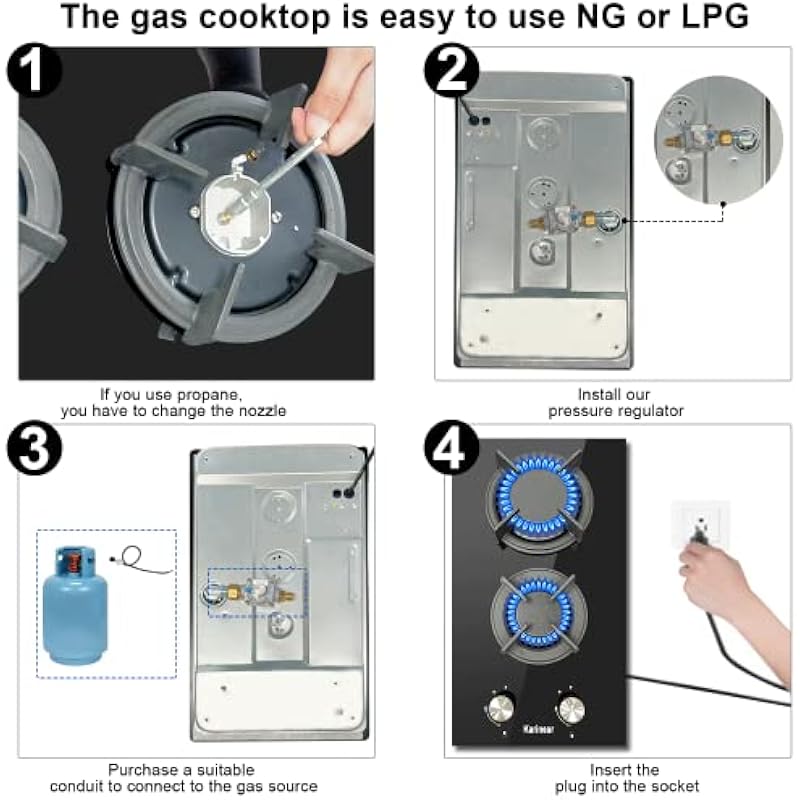 The gas cooktop is easy to use NG or LPG

1

If you use propane, you have to change the nozzle

2

Install our pressure regulator

3

Purchase a suitable conduit to connect to the gas source

4

Karinear

Insert the plug into the socket