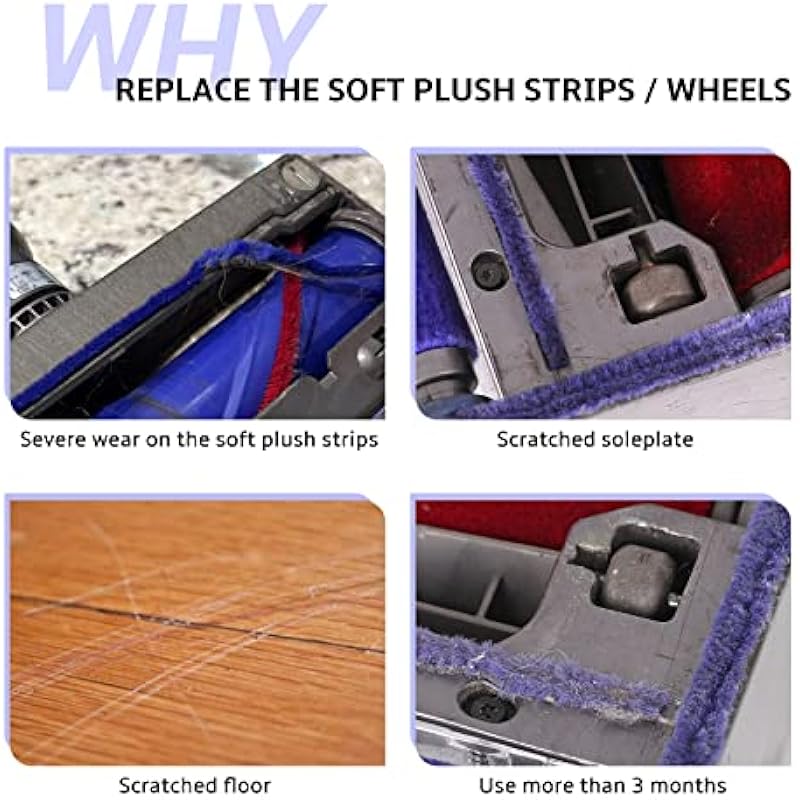 WHY
REPLACE THE SOFT PLUSH STRIPS / WHEELS

Severe wear on the soft plush strips

Scratched soleplate

Scratched floor

Use more than 3 months