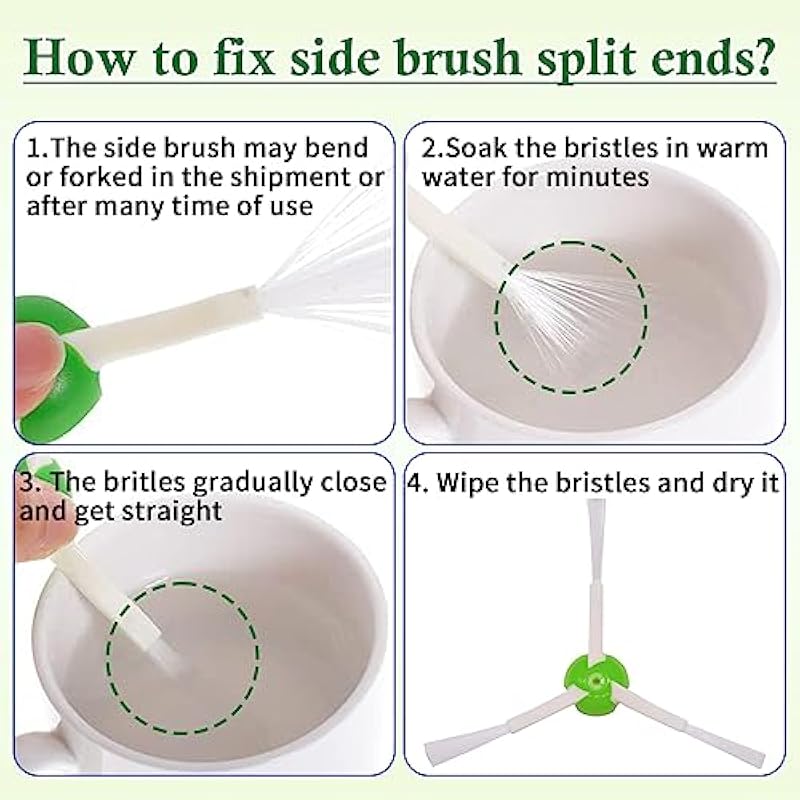 How to fix side brush split ends?

1.The side brush may bend or forked in the shipment or after many time of use

2.Soak the bristles in warm water for minutes

3. The britles gradually close and get straight

4. Wipe the bristles and dry it