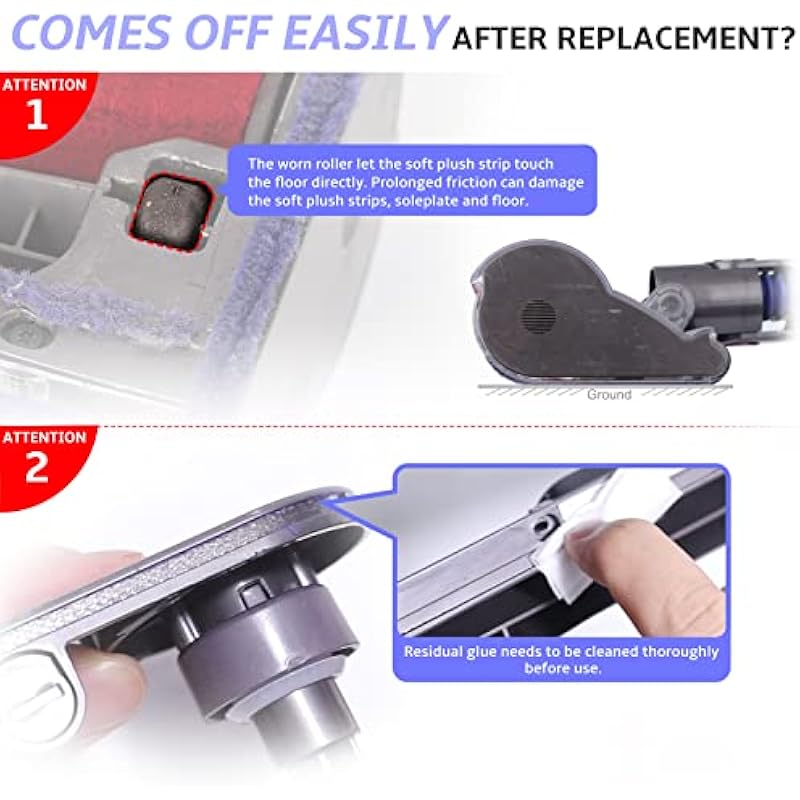 COMES OFF EASILY AFTER REPLACEMENT?

ATTENTION
1

The worn roller let the soft plush strip touch the floor directly. Prolonged friction can damage the soft plush strips, soleplate and floor.

Ground

ATTENTION
2

Residual glue needs to be cleaned thoroughly before use.