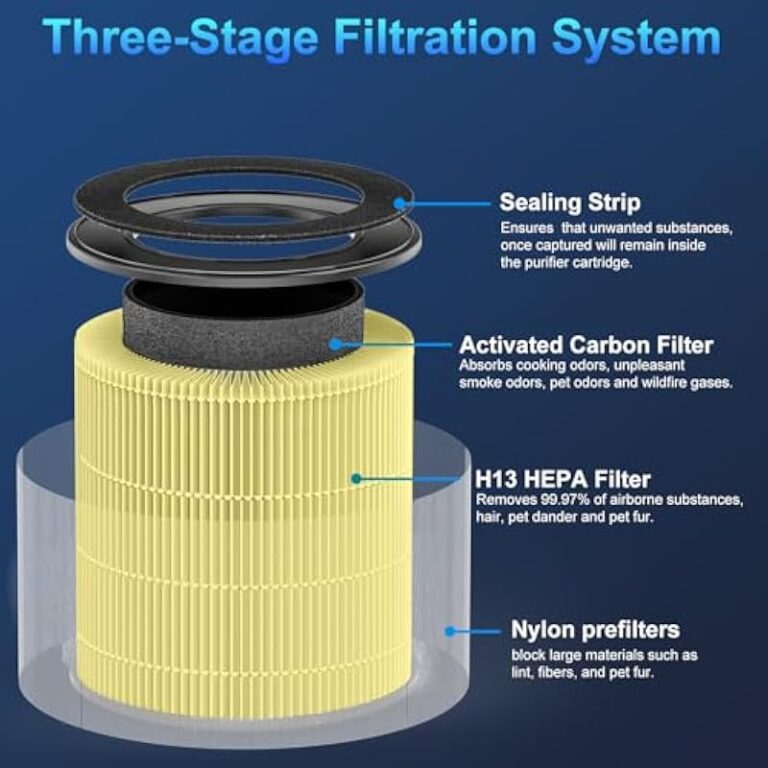 Three-Stage Filtration System

Sealing Strip
Ensures that unwanted substances, once captured will remain inside the purifier cartridge.

Activated Carbon Filter
Absorbs cooking odors, unpleasant smoke odors, pet odors and wildfire gases.

H13 HEPA Filter
Removes 99.97% of airborne substances, hair, pet dander and pet fur.

Nylon prefilters
block large materials such as lint, fibers, and pet fur.