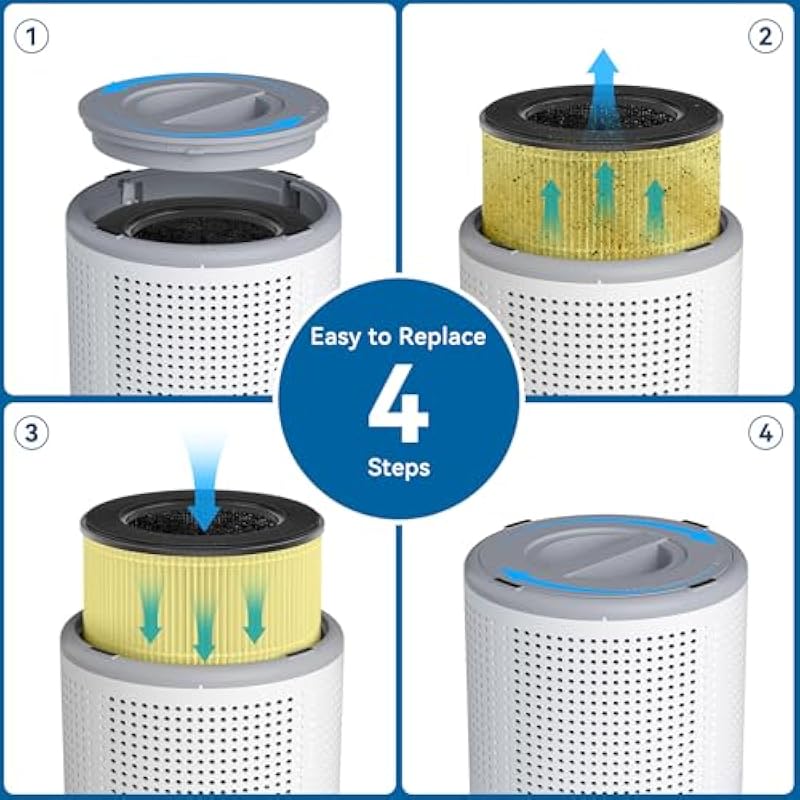 1

2

Easy to Replace
4
Steps

3

4