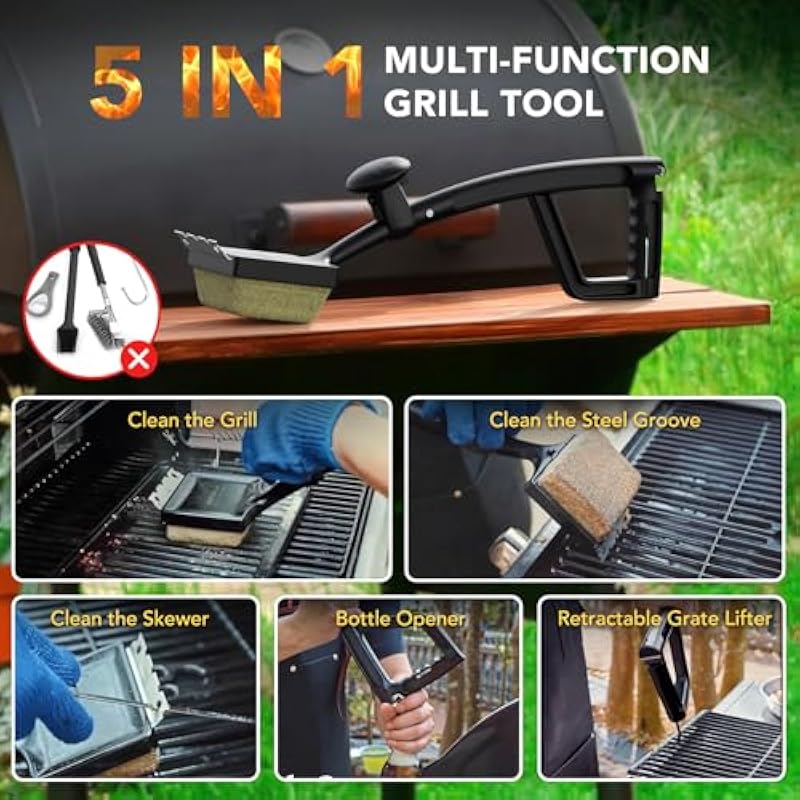 5 IN 1 MULTI-FUNCTION GRILL TOOL

Clean the Grill

Clean the Steel Groove

Clean the Skewer

Bottle Opener

Retractable Grate Lifter