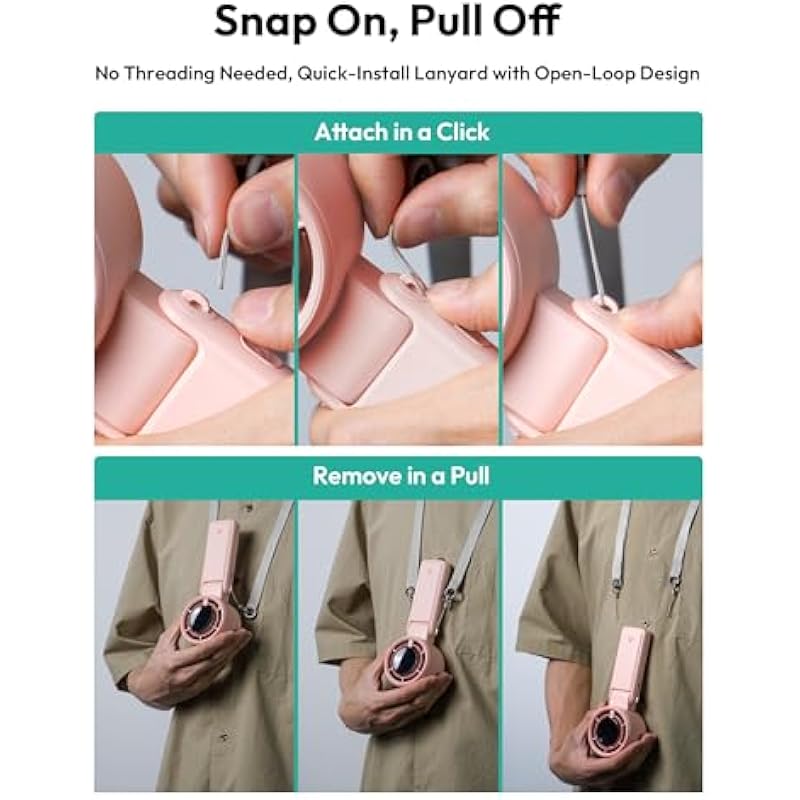 Snap On, Pull Off

No Threading Needed, Quick-Install Lanyard with Open-Loop Design

Attach in a Click

Remove in a Pull