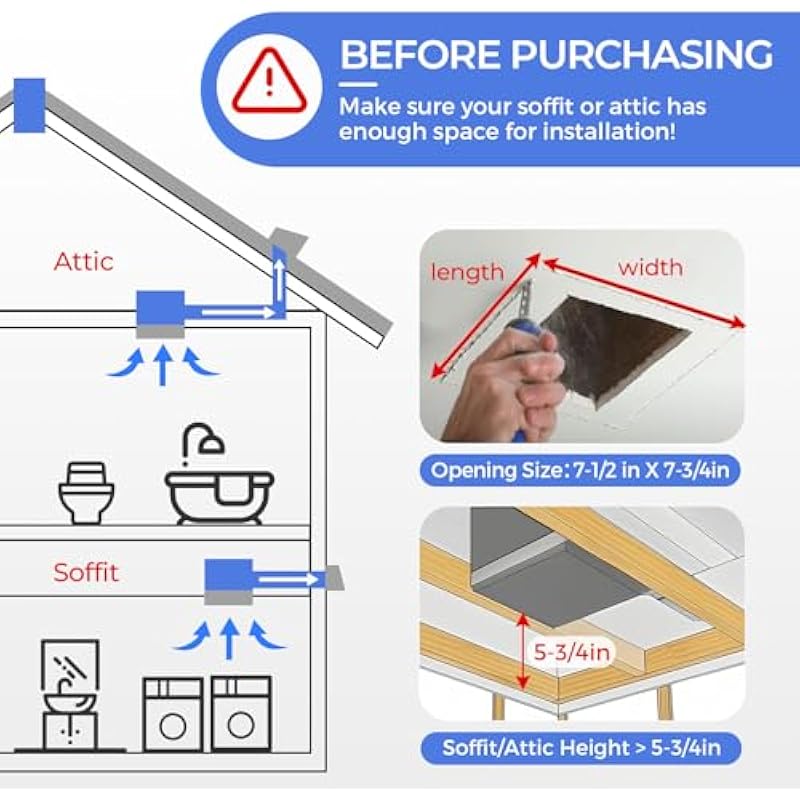 BEFORE PURCHASING
Make sure your soffit or attic has enough space for installation!

Attic

Soffit

length
width

Opening Size: 7-1/2 in X 7-3/4in

5-3/4in

Soffit/Attic Height > 5-3/4in