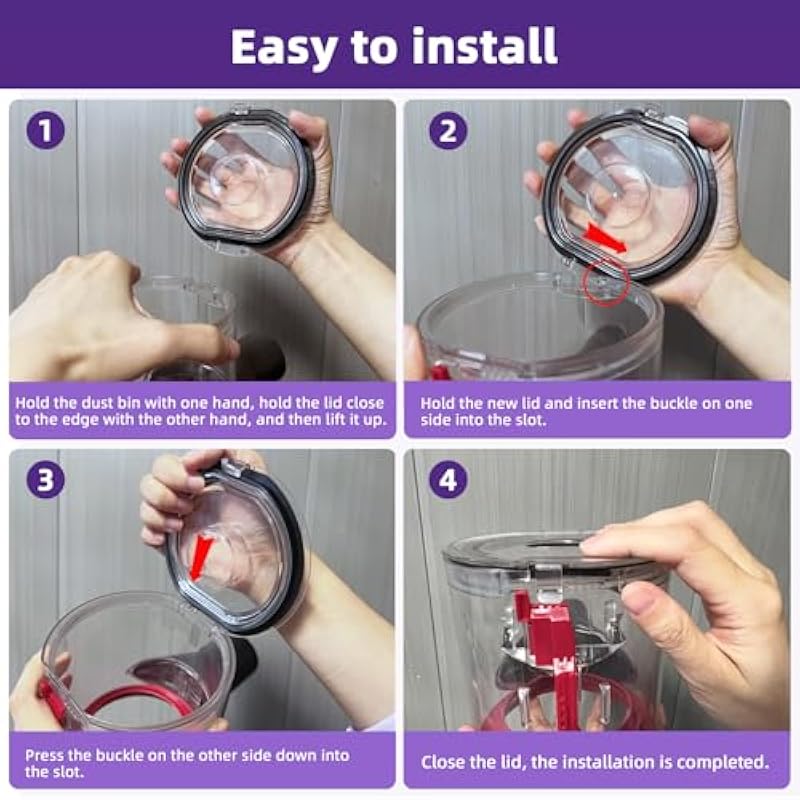 Easy to install

1

Hold the dust bin with one hand, hold the lid close to the edge with the other hand, and then lift it up.

2

Hold the new lid and insert the buckle on one side into the slot.

3

Press the buckle on the other side down into the slot.

4

Close the lid, the installation is completed.