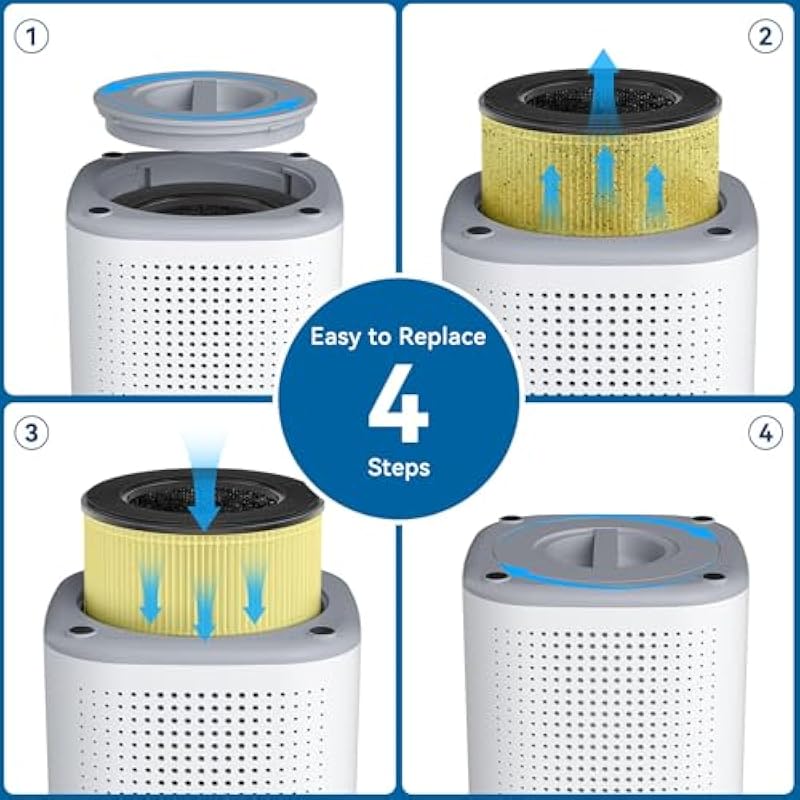 1

2

Easy to Replace
4
Steps

3

4