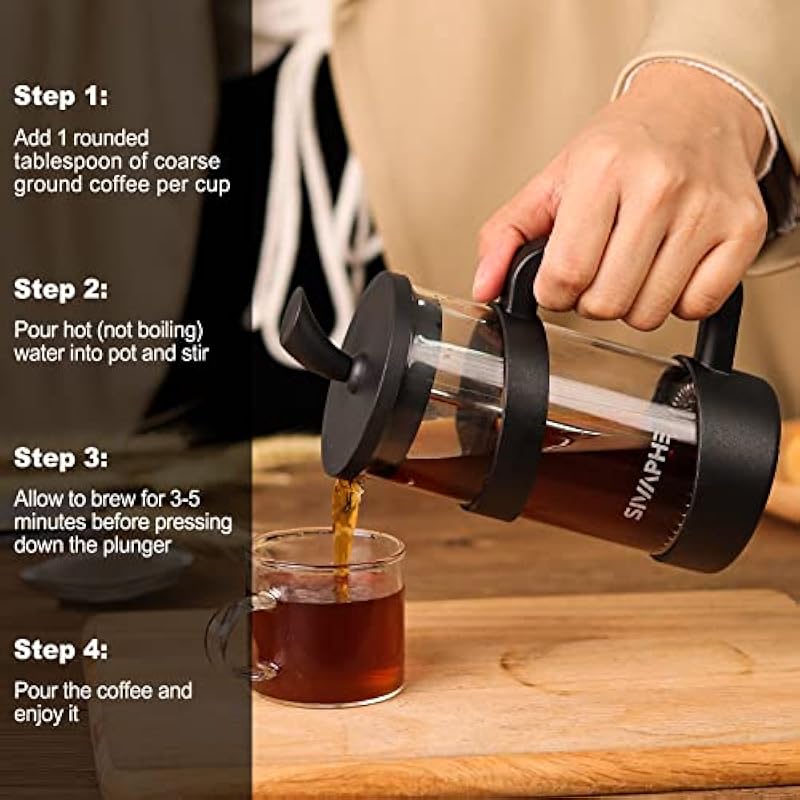 Step 1:

Add 1 rounded tablespoon of coarse ground coffee per cup

Step 2:

Pour hot (not boiling) water into pot and stir

Step 3:

Allow to brew for 3-5 minutes before pressing down the plunger

Step 4:

Pour the coffee and enjoy it

SIVAPHE