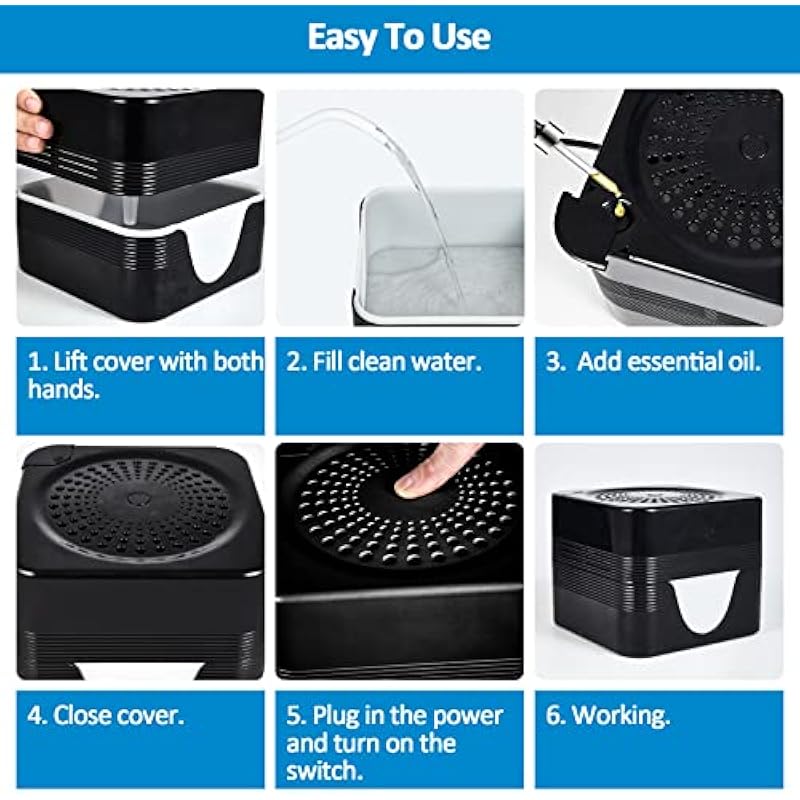 Easy To Use

1. Lift cover with both hands.

2. Fill clean water.

3. Add essential oil.

4. Close cover.

5. Plug in the power and turn on the switch.

6. Working.