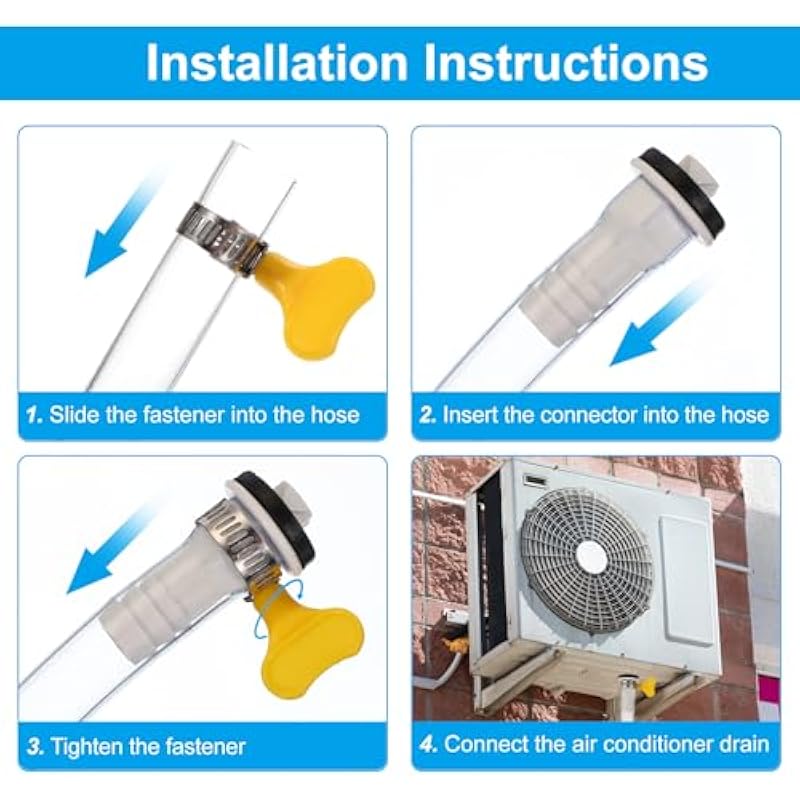 Installation Instructions

1. Slide the fastener into the hose

2. Insert the connector into the hose

3. Tighten the fastener

4. Connect the air conditioner drain