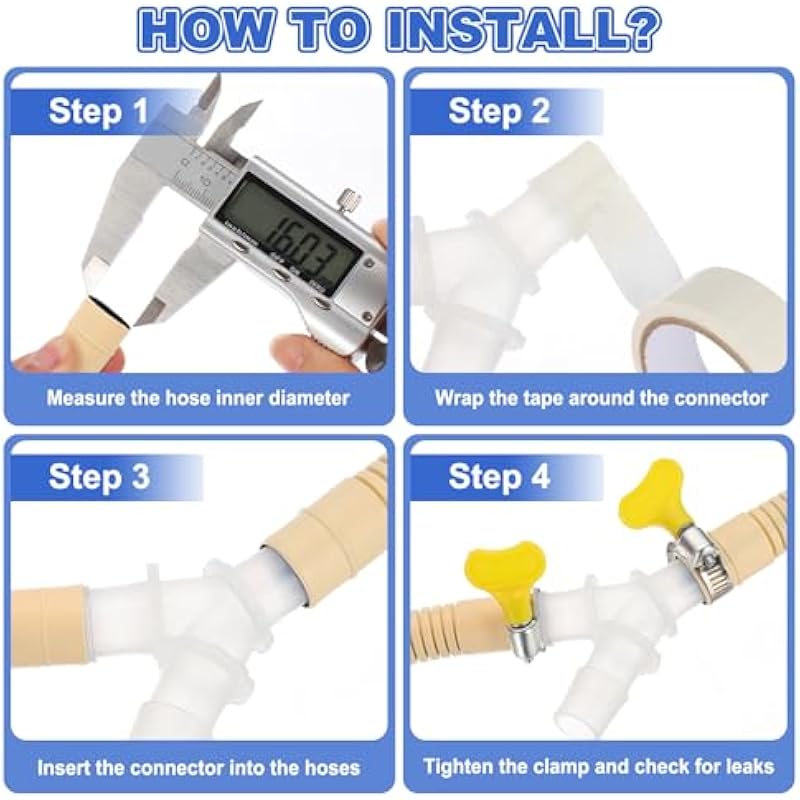 HOW TO INSTALL?

Step 1

16.03

Measure the hose inner diameter

Step 2

Wrap the tape around the connector

Step 3

Insert the connector into the hoses

Step 4

Tighten the clamp and check for leaks