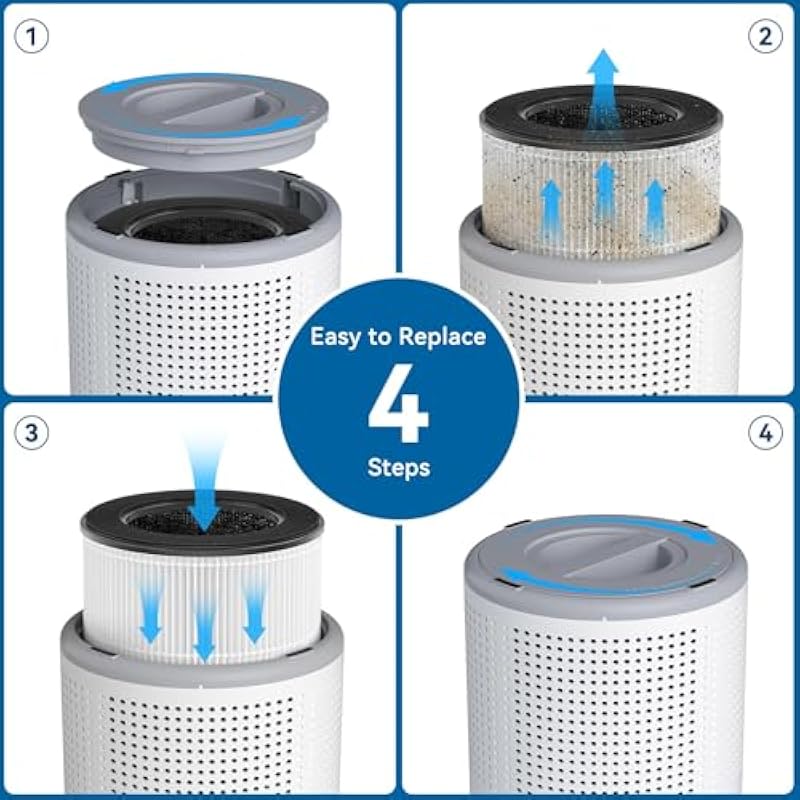 1

2

Easy to Replace
4
Steps

3

4