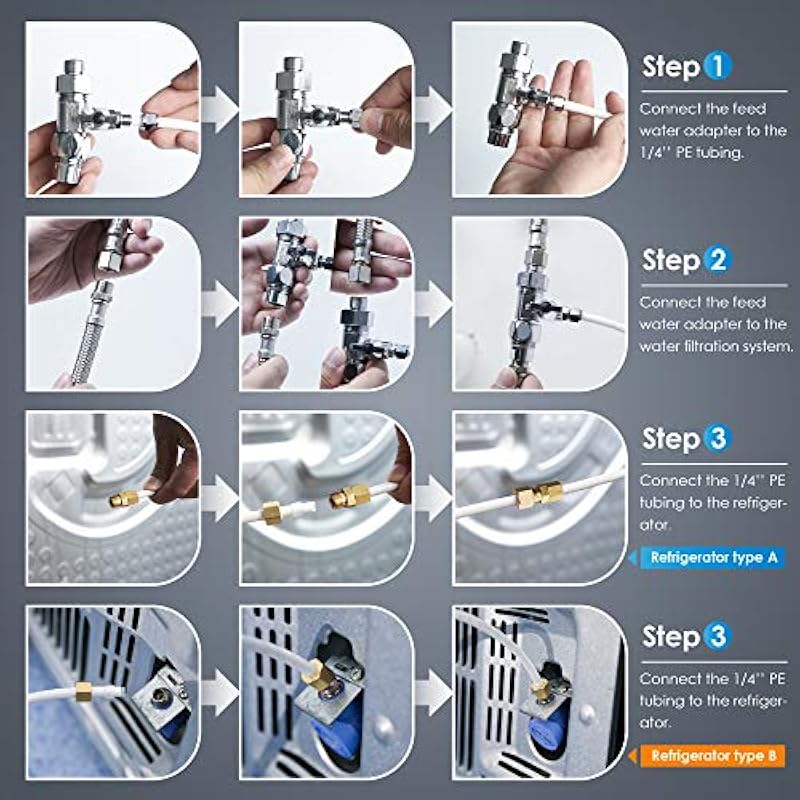 Step 1

Connect the feed water adapter to the 1/4'' PE tubing.

Step 2

Connect the feed water adapter to the water filtration system.

Step 3

Connect the 1/4'' PE tubing to the refrigerator.

Refrigerator type A

Step 3

Connect the 1/4'' PE tubing to the refrigerator.

Refrigerator type B