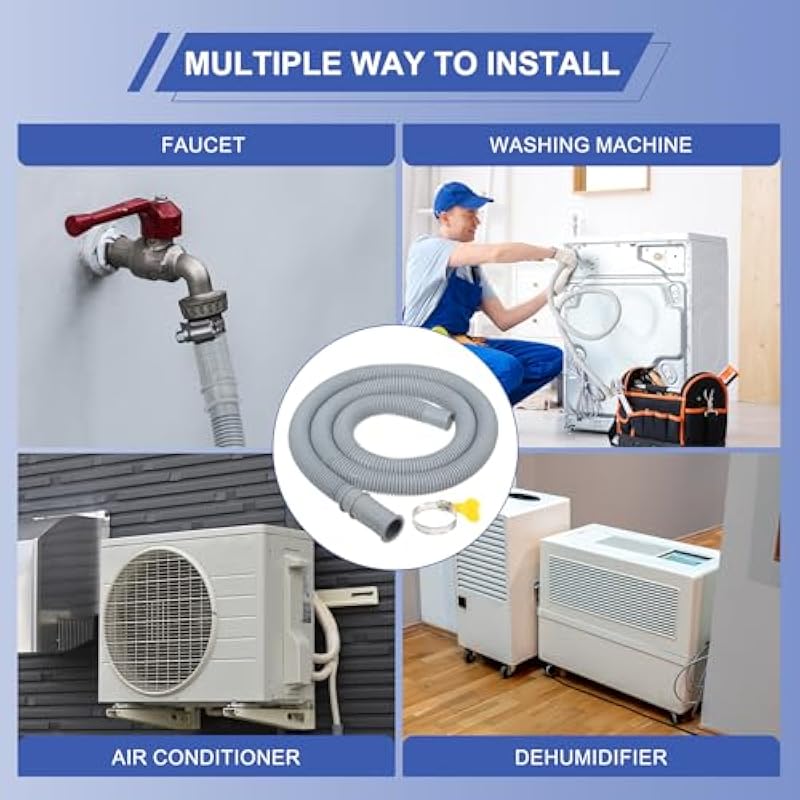 MULTIPLE WAY TO INSTALL

FAUCET

WASHING MACHINE

AIR CONDITIONER

DEHUMIDIFIER