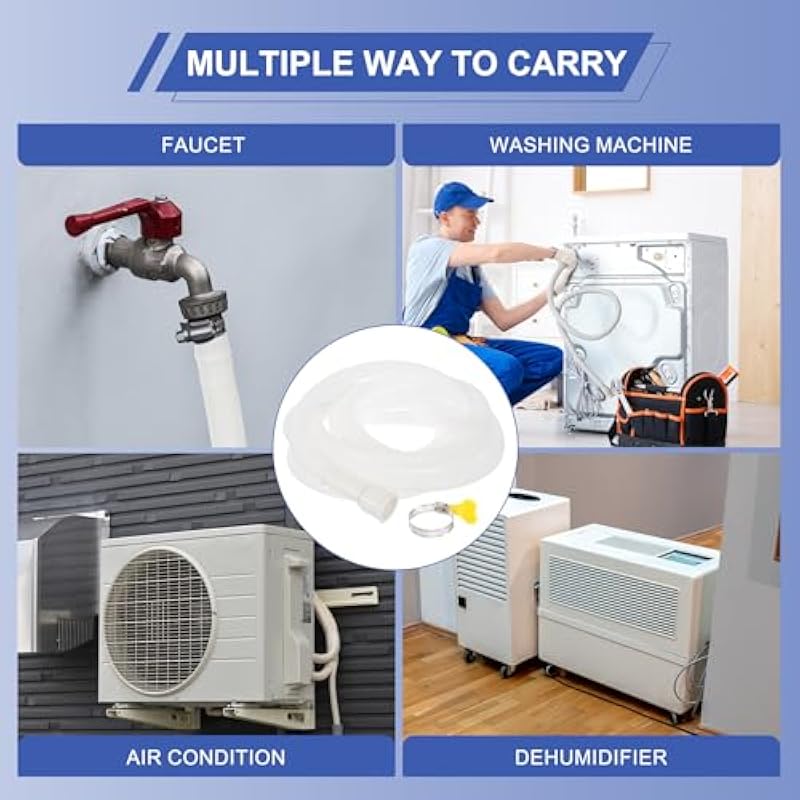 MULTIPLE WAY TO CARRY

FAUCET

WASHING MACHINE

AIR CONDITION

DEHUMIDIFIER