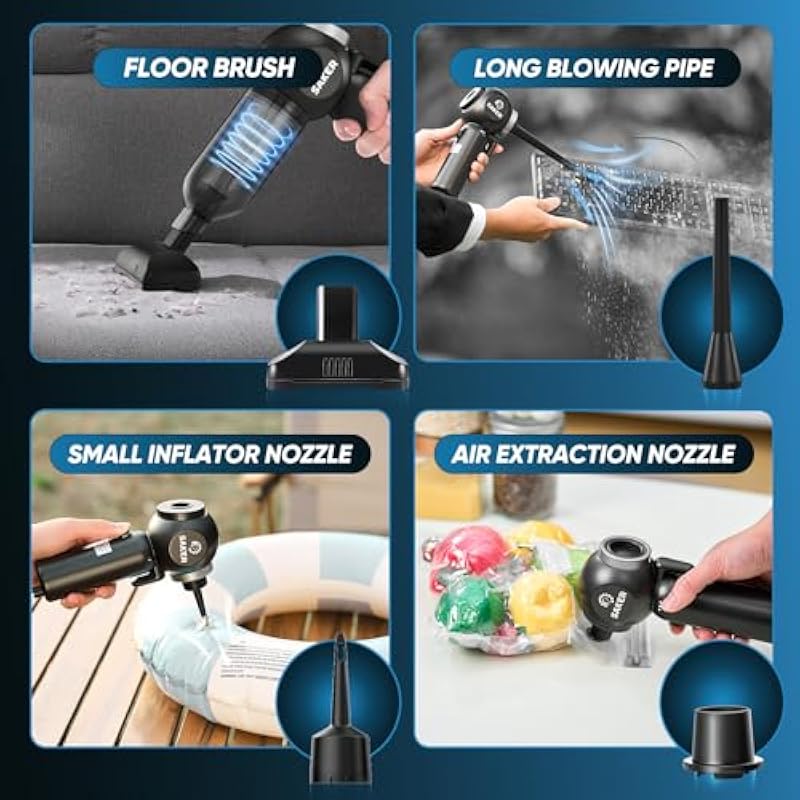 FLOOR BRUSH

SAKER

LONG BLOWING PIPE

SAKER

SMALL INFLATOR NOZZLE

SAKER

AIR EXTRACTION NOZZLE

SAKER