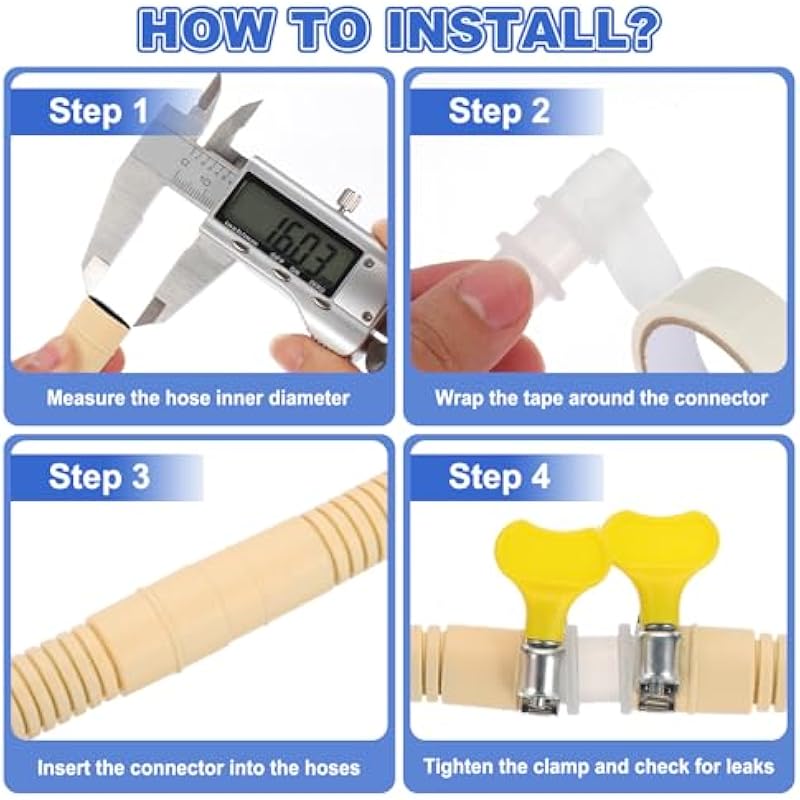 HOW TO INSTALL?

Step 1

16.03

Measure the hose inner diameter

Step 2

Wrap the tape around the connector

Step 3

Insert the connector into the hoses

Step 4

Tighten the clamp and check for leaks