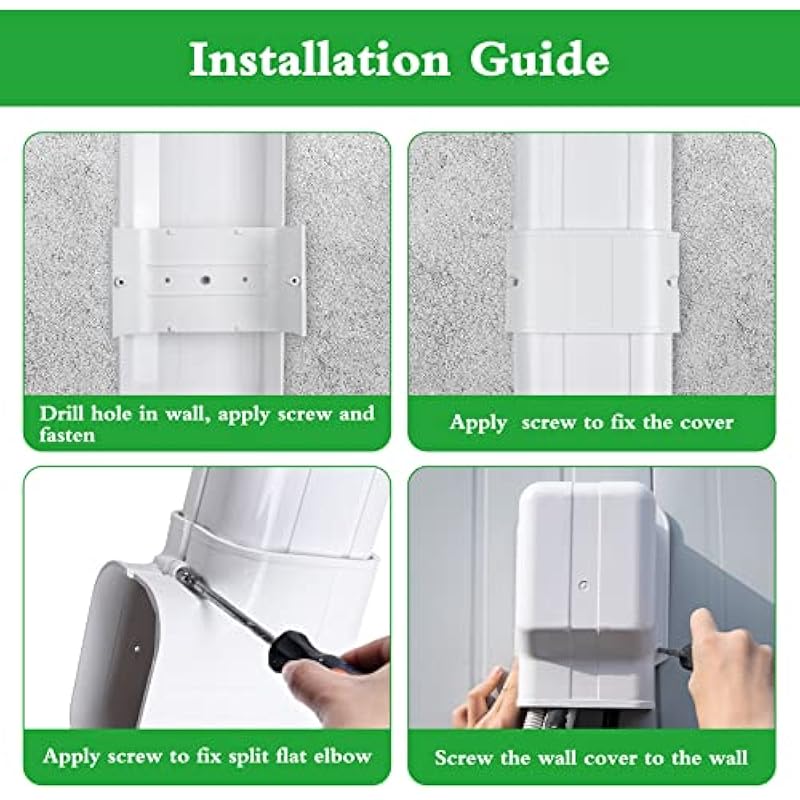 Installation Guide

Drill hole in wall, apply screw and fasten

Apply  screw to fix the cover

Apply screw to fix split flat elbow

Screw the wall cover to the wall