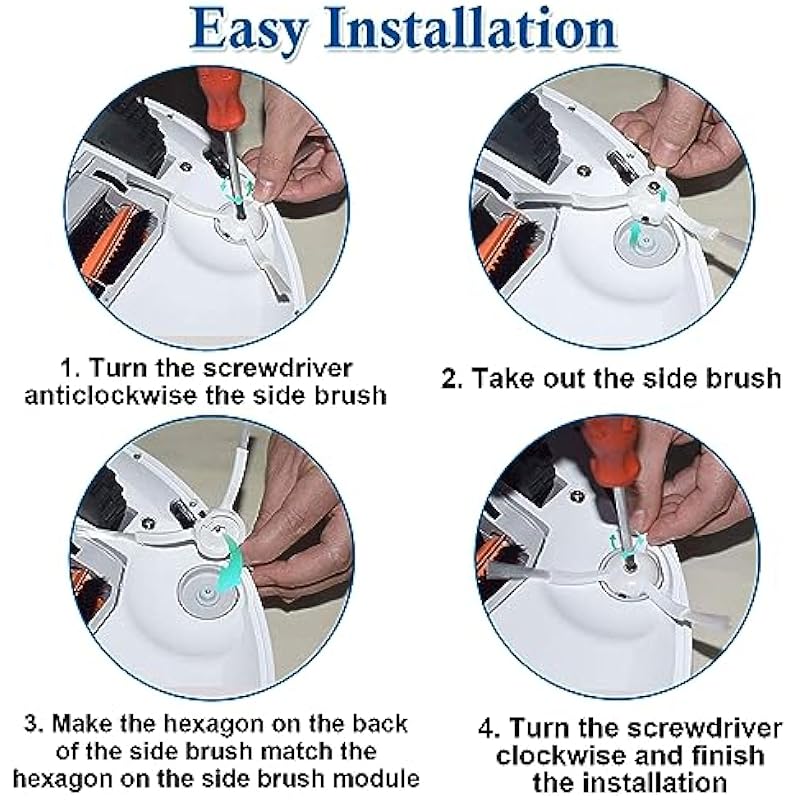 Easy Installation

1. Turn the screwdriver anticlockwise the side brush

2. Take out the side brush

3. Make the hexagon on the back of the side brush match the hexagon on the side brush module

4. Turn the screwdriver clockwise and finish the installation