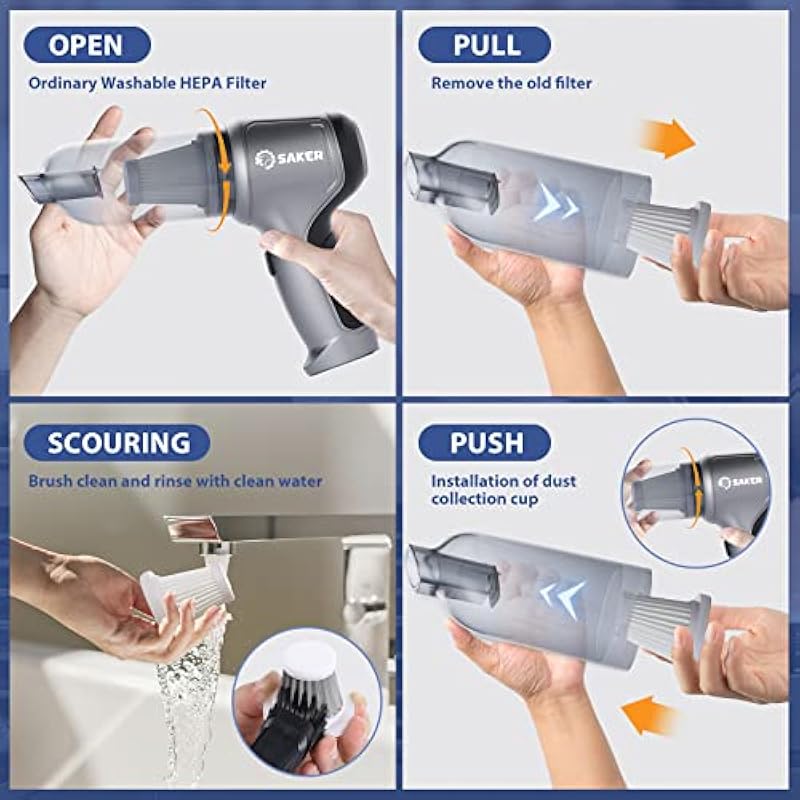 OPEN

Ordinary Washable HEPA Filter

SAKER

PULL

Remove the old filter

SCOURING

Brush clean and rinse with clean water

PUSH

Installation of dust collection cup

SAKER