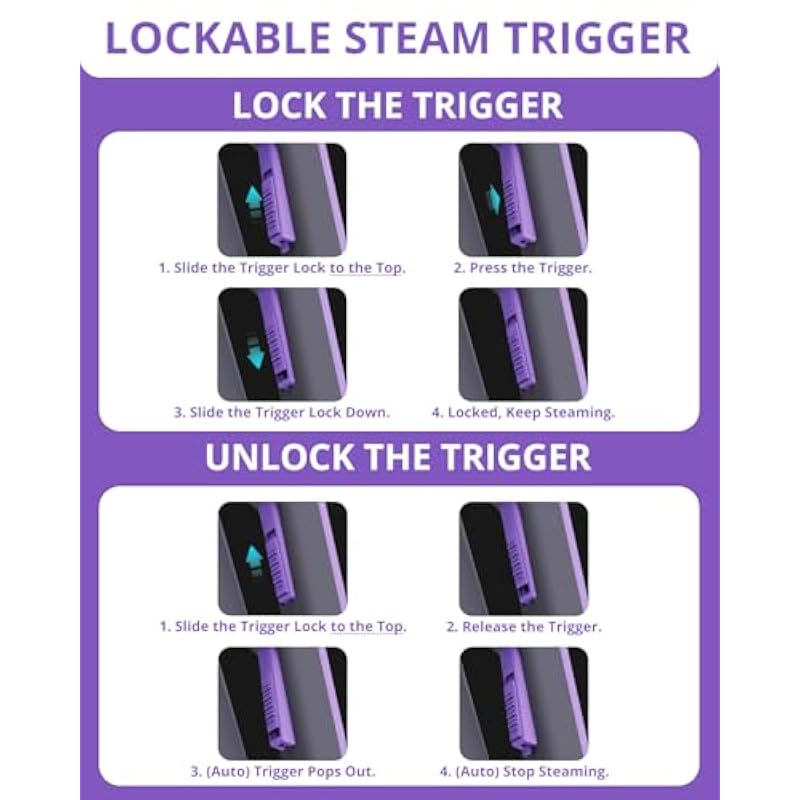 LOCKABLE STEAM TRIGGER

LOCK THE TRIGGER

1. Slide the Trigger Lock to the Top.

2. Press the Trigger.

3. Slide the Trigger Lock Down.

4. Locked, Keep Steaming.

UNLOCK THE TRIGGER

1. Slide the Trigger Lock to the Top.

2. Release the Trigger.

3. (Auto) Trigger Pops Out.

4. (Auto) Stop Steaming.