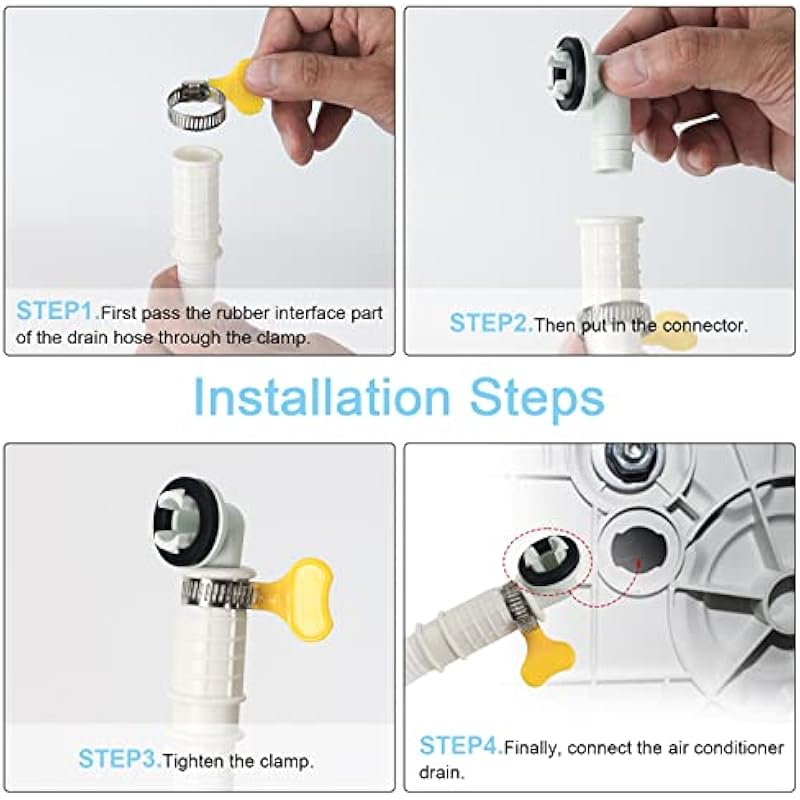 STEP1.First pass the rubber interface part of the drain hose through the clamp.

STEP2.Then put in the connector.

Installation Steps

STEP3.Tighten the clamp.

STEP4.Finally, connect the air conditioner drain.