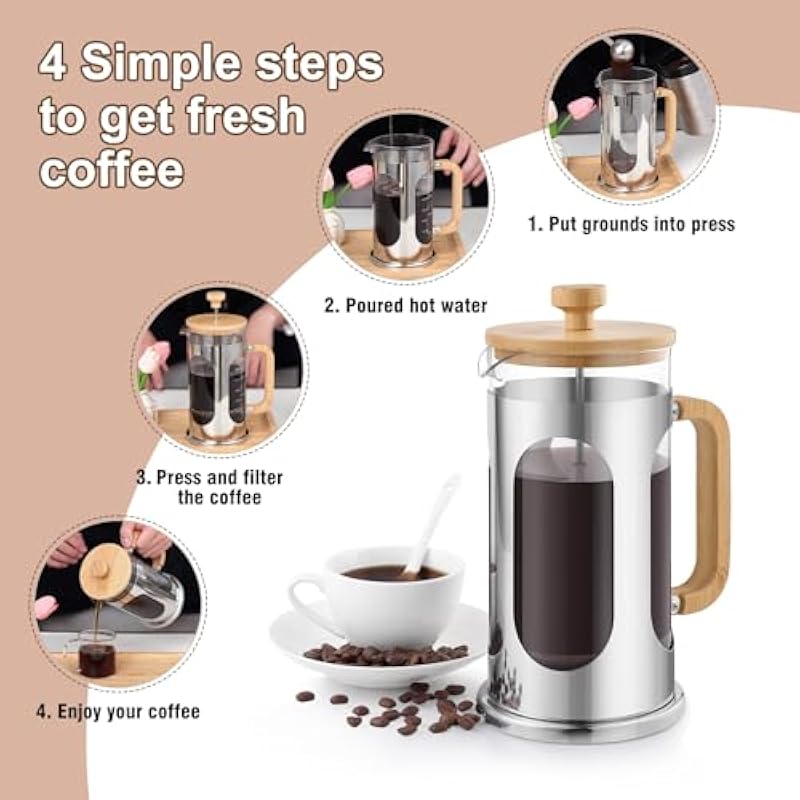 4 Simple steps to get fresh coffee

1. Put grounds into press

2. Poured hot water

3. Press and filter the coffee

4. Enjoy your coffee