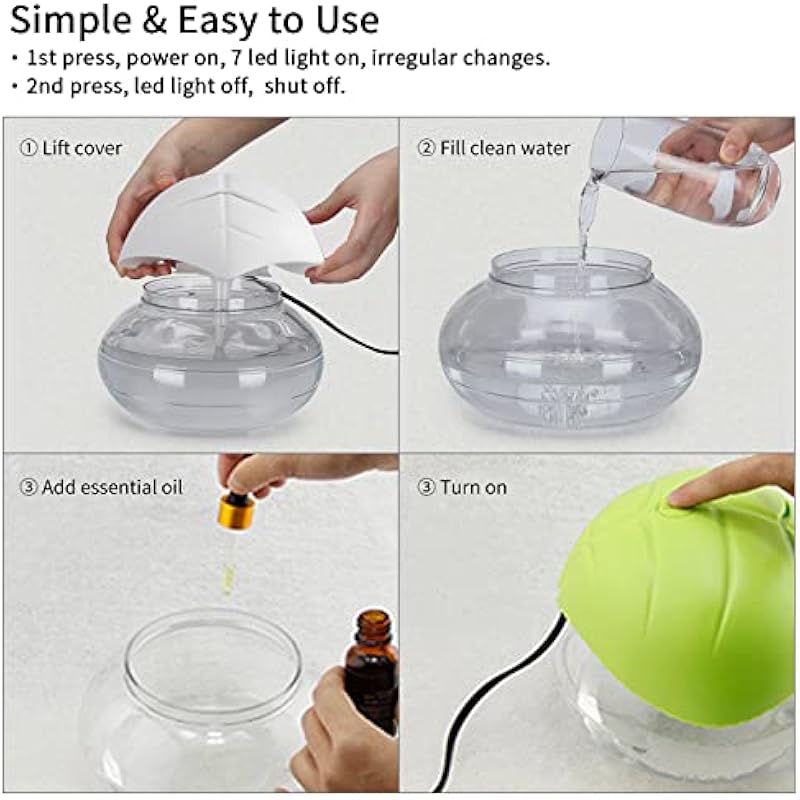 Simple & Easy to Use
• 1st press, power on, 7 led light on, irregular changes.
• 2nd press, led light off, shut off.

① Lift cover

② Fill clean water

③ Add essential oil

③ Turn on