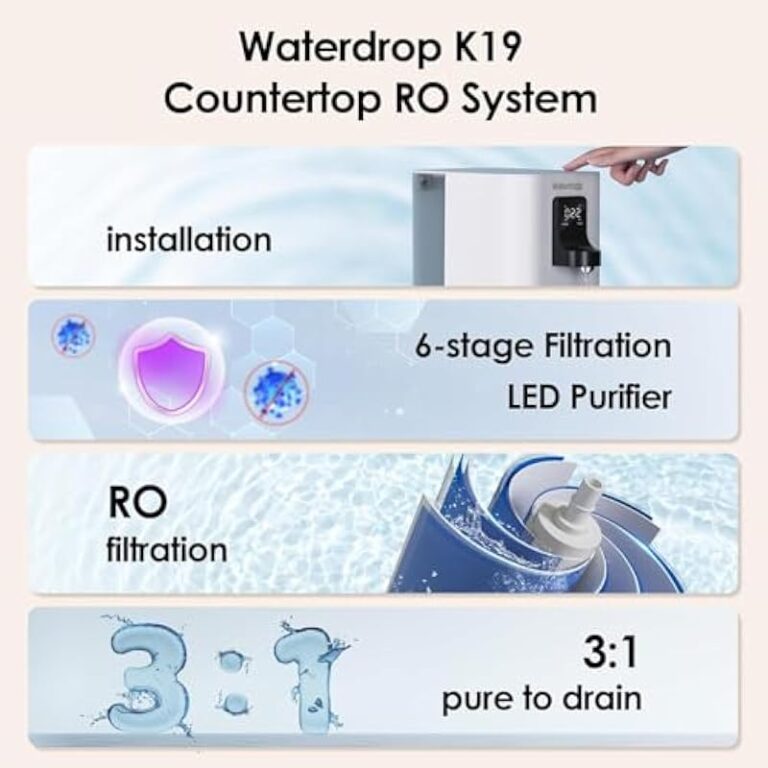 Waterdrop K19
Countertop RO System

installation

6-stage Filtration
LED Purifier

RO
filtration

3:1

3:1
pure to drain