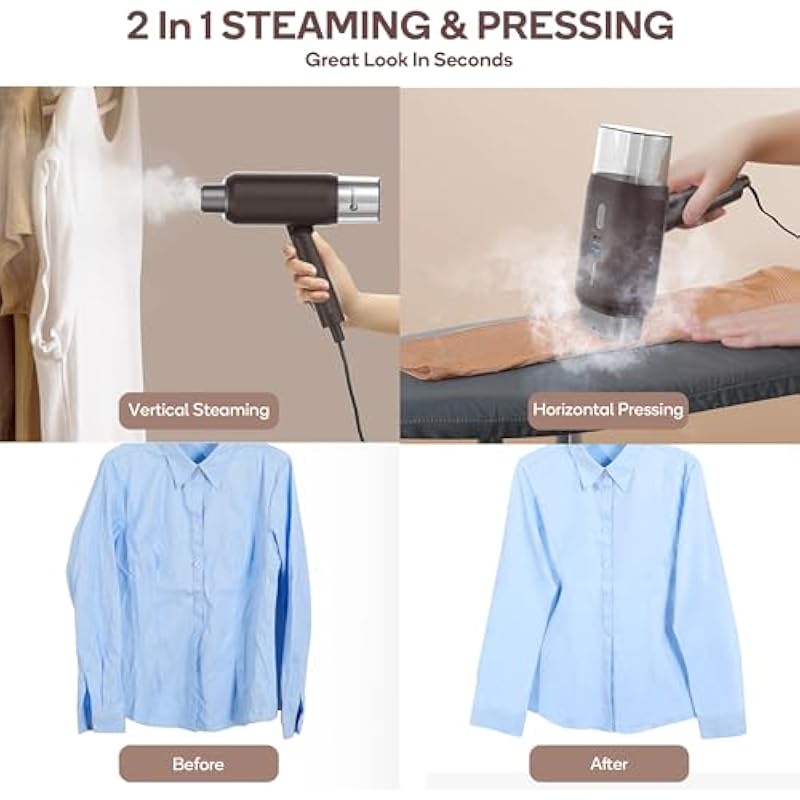 2 In 1 STEAMING & PRESSING
Great Look In Seconds

Vertical Steaming

Horizontal Pressing

Before

After