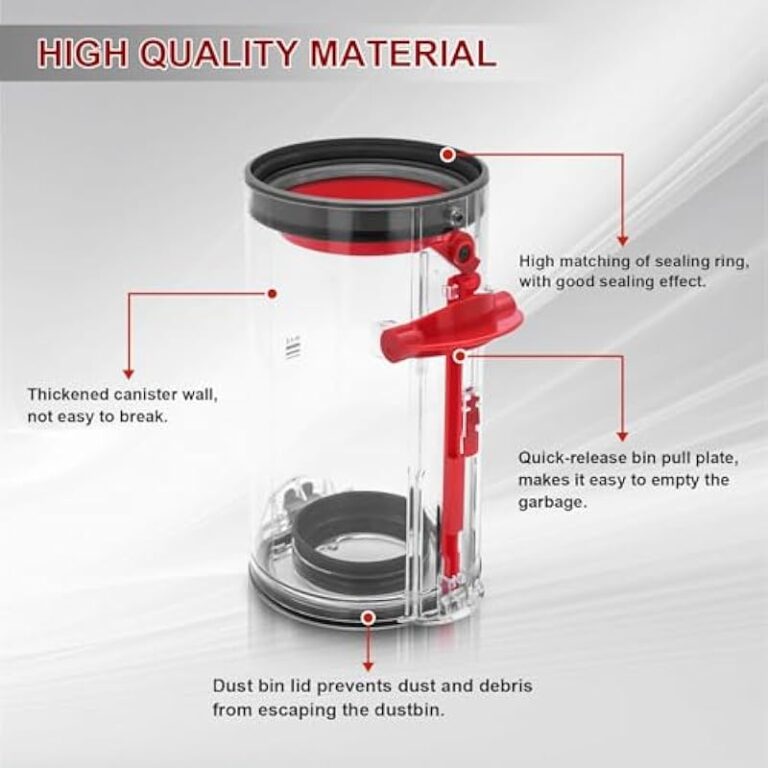 HIGH QUALITY MATERIAL

High matching of sealing ring, with good sealing effect.

Thickened canister wall, not easy to break.

Quick-release bin pull plate, makes it easy to empty the garbage.

Dust bin lid prevents dust and debris from escaping the dustbin.