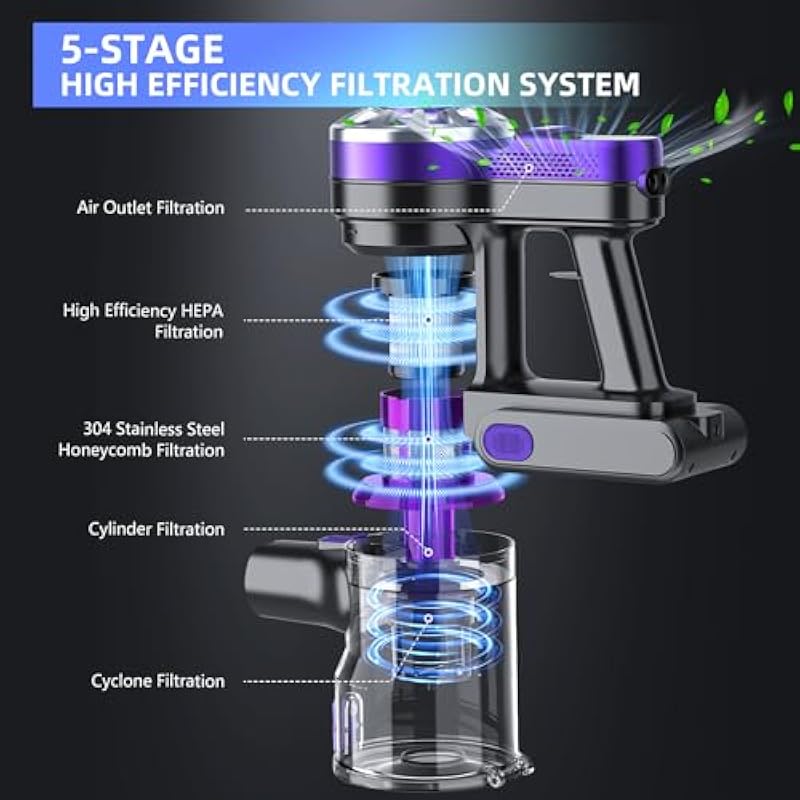 5-STAGE
HIGH EFFICIENCY FILTRATION SYSTEM

Air Outlet Filtration

High Efficiency HEPA Filtration

304 Stainless Steel Honeycomb Filtration

Cylinder Filtration

Cyclone Filtration