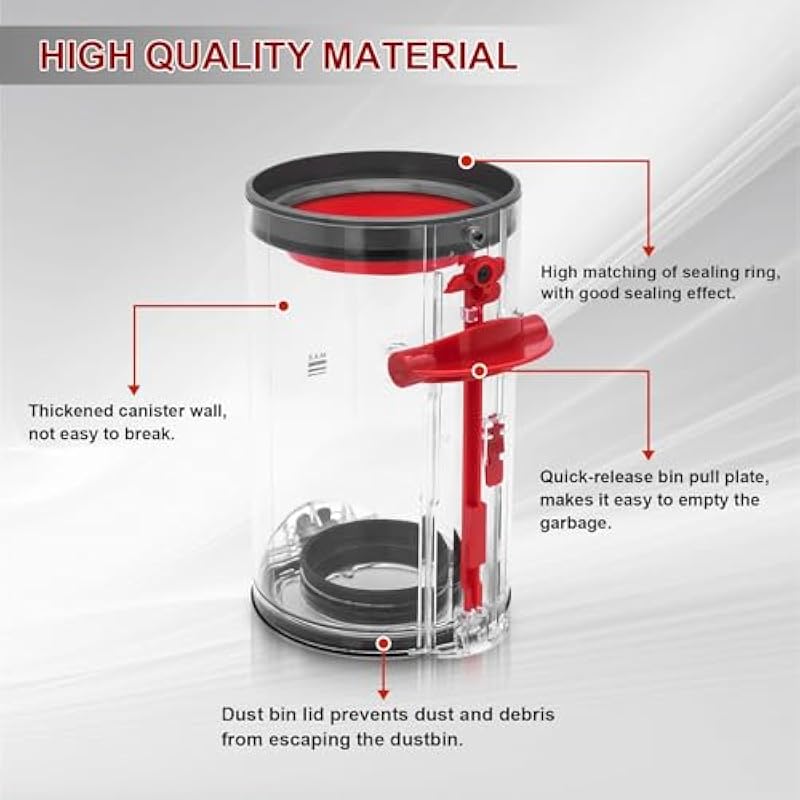 HIGH QUALITY MATERIAL

High matching of sealing ring, with good sealing effect.

Thickened canister wall, not easy to break.

Quick-release bin pull plate, makes it easy to empty the garbage.

Dust bin lid prevents dust and debris from escaping the dustbin.