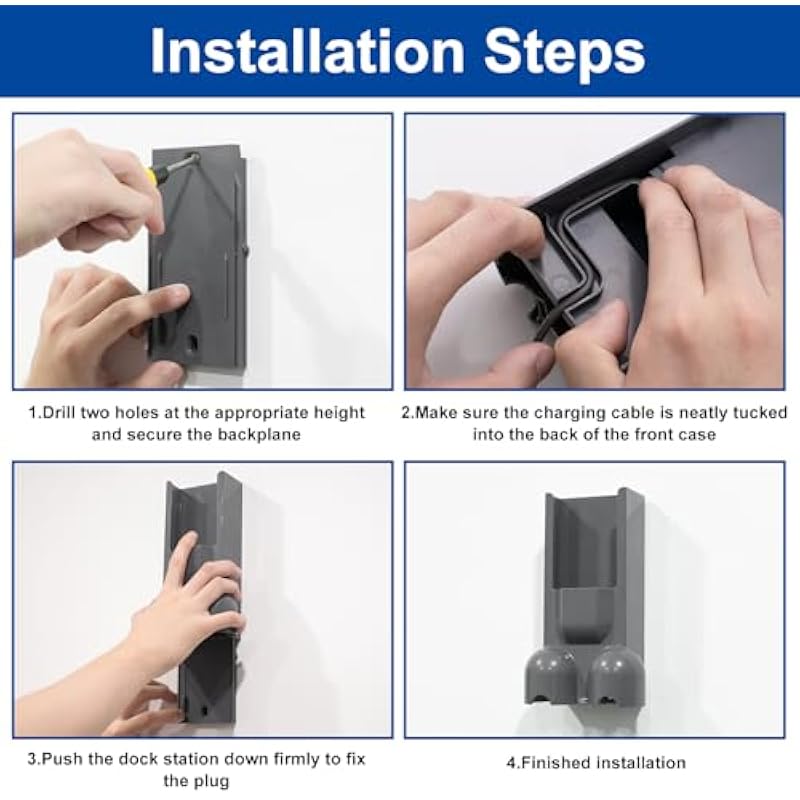 Installation Steps

1.Drill two holes at the appropriate height and secure the backplane

2.Make sure the charging cable is neatly tucked into the back of the front case

3.Push the dock station down firmly to fix the plug

4.Finished installation