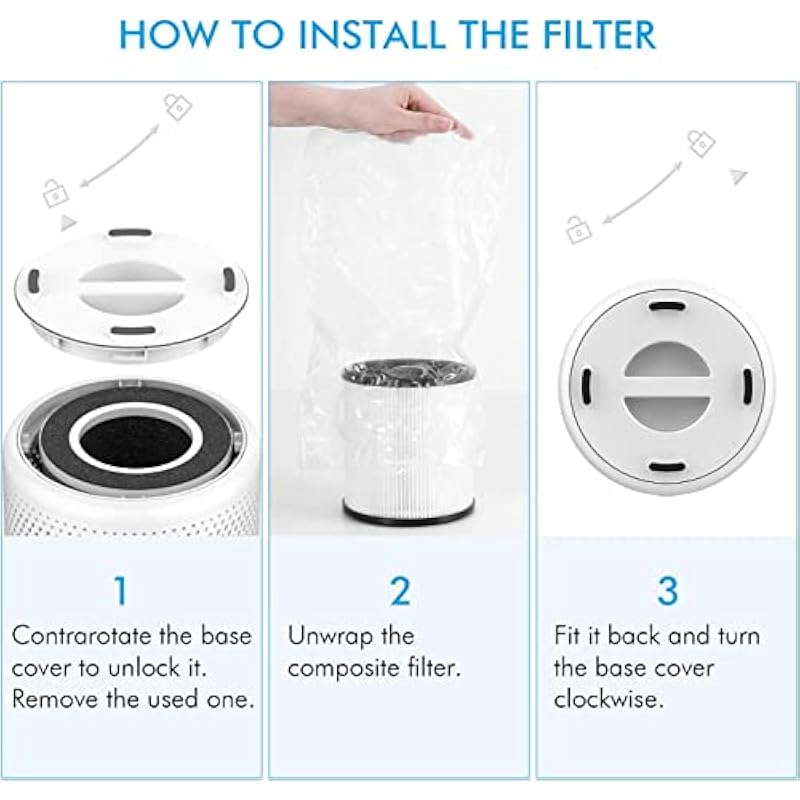 HOW TO INSTALL THE FILTER

1
Contrarotate the base cover to unlock it. Remove the used one.

2
Unwrap the composite filter.

3
Fit it back and turn the base cover clockwise.