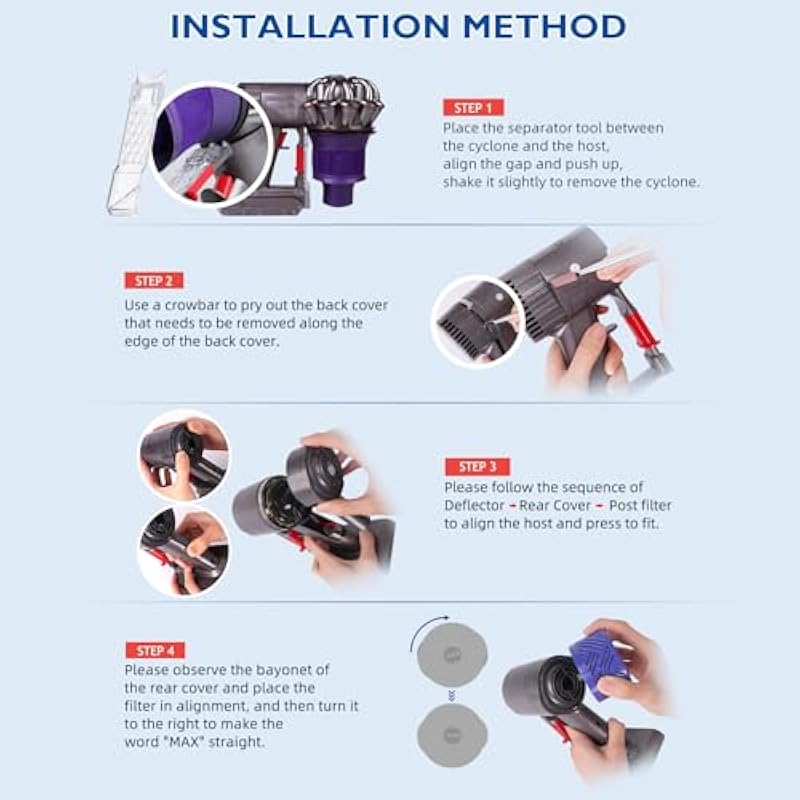 INSTALLATION METHOD

STEP 1
Place the separator tool between the cyclone and the host, align the gap and push up, shake it slightly to remove the cyclone.

STEP 2
Use a crowbar to pry out the back cover that needs to be removed along the edge of the back cover.

STEP 3
Please follow the sequence of Deflector → Rear Cover → Post filter to align the host and press to fit.

STEP 4
Please observe the bayonet of the rear cover and place the filter in alignment, and then turn it to the right to make the word "MAX" straight.