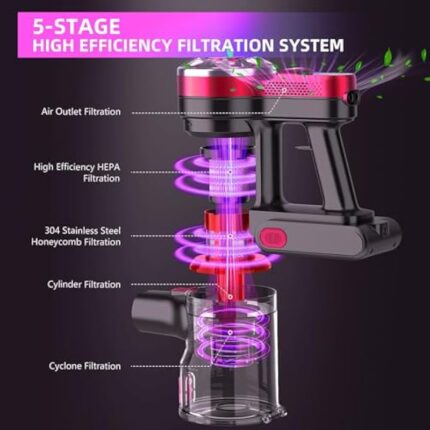 5-STAGE
HIGH EFFICIENCY FILTRATION SYSTEM

Air Outlet Filtration

High Efficiency HEPA Filtration

304 Stainless Steel Honeycomb Filtration

Cylinder Filtration

Cyclone Filtration