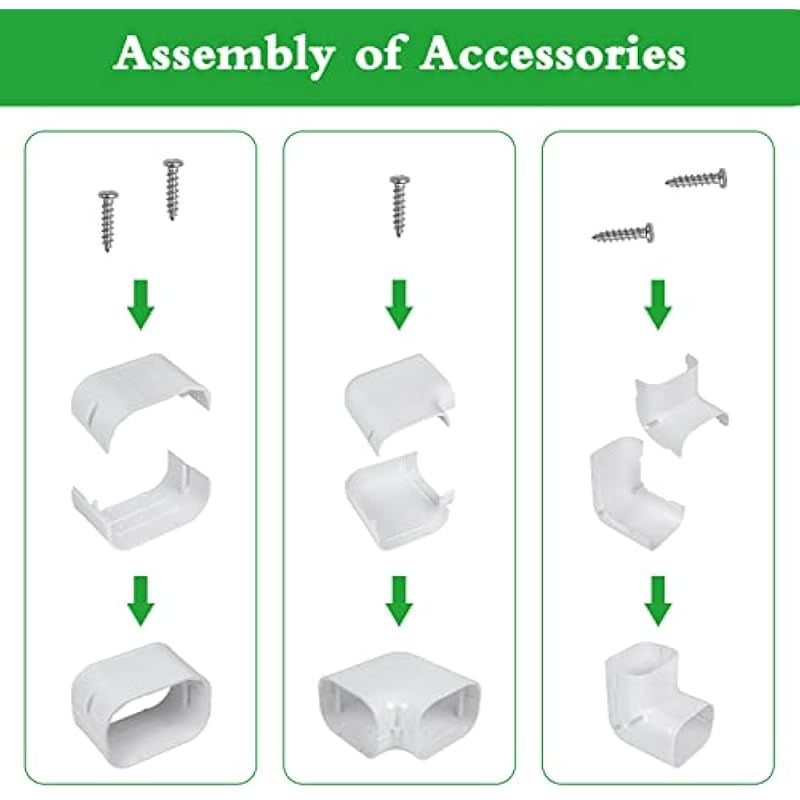 Assembly of Accessories