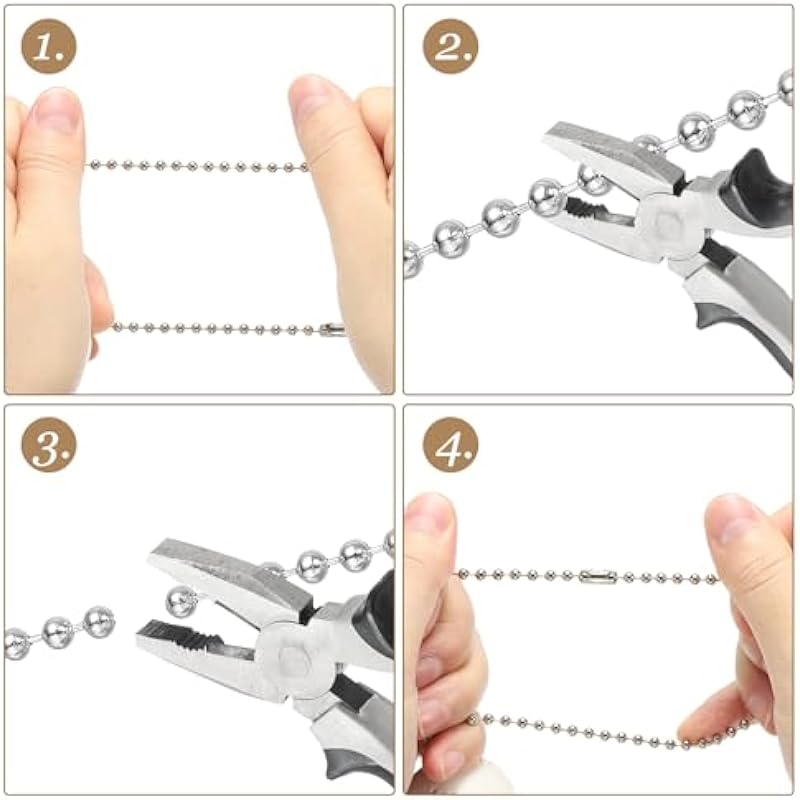 1.

2.

3.

4.