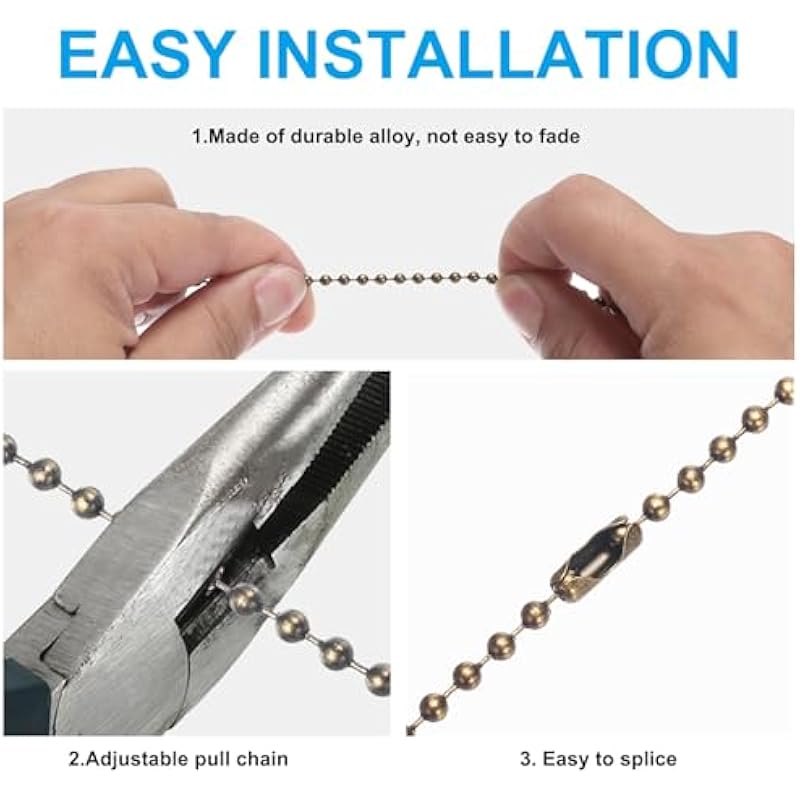 EASY INSTALLATION

1.Made of durable alloy, not easy to fade

2.Adjustable pull chain

3. Easy to splice