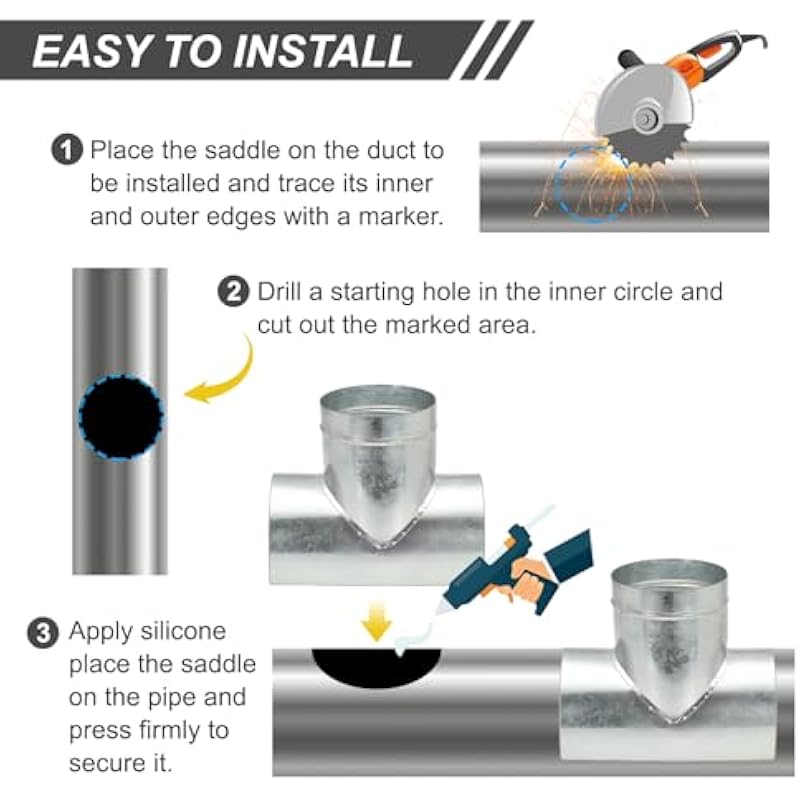 EASY TO INSTALL

1 Place the saddle on the duct to be installed and trace its inner and outer edges with a marker.

2 Drill a starting hole in the inner circle and cut out the marked area.

3 Apply silicone place the saddle on the pipe and press firmly to secure it.