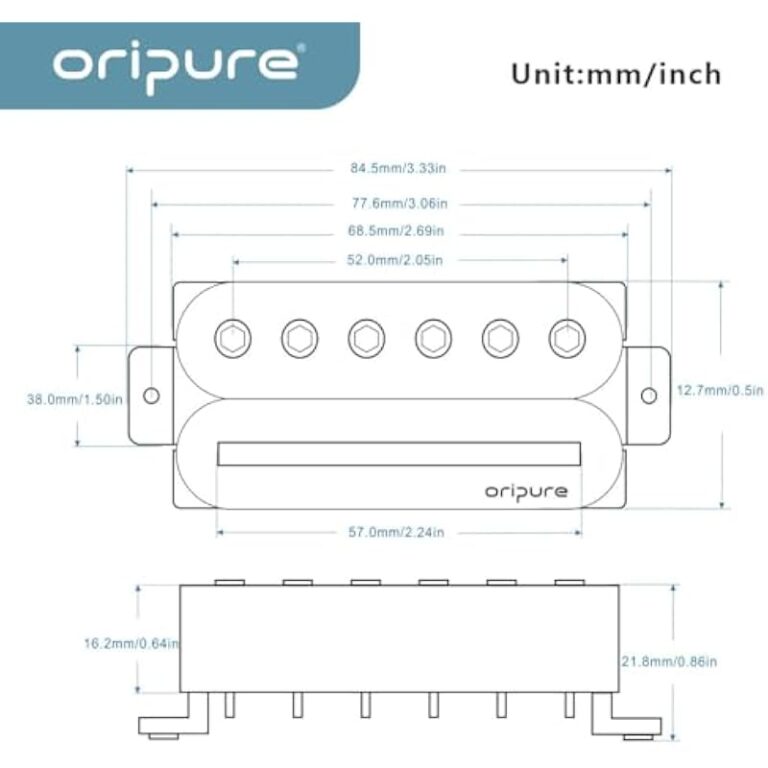 oripure®

Unit:mm/inch

84.5mm/3.33in

77.6mm/3.06in

68.5mm/2.69in

52.0mm/2.05in

38.0mm/1.50in

12.7mm/0.5in

oripure

57.0mm/2.24in

16.2mm/0.64in

21.8mm/0.86in