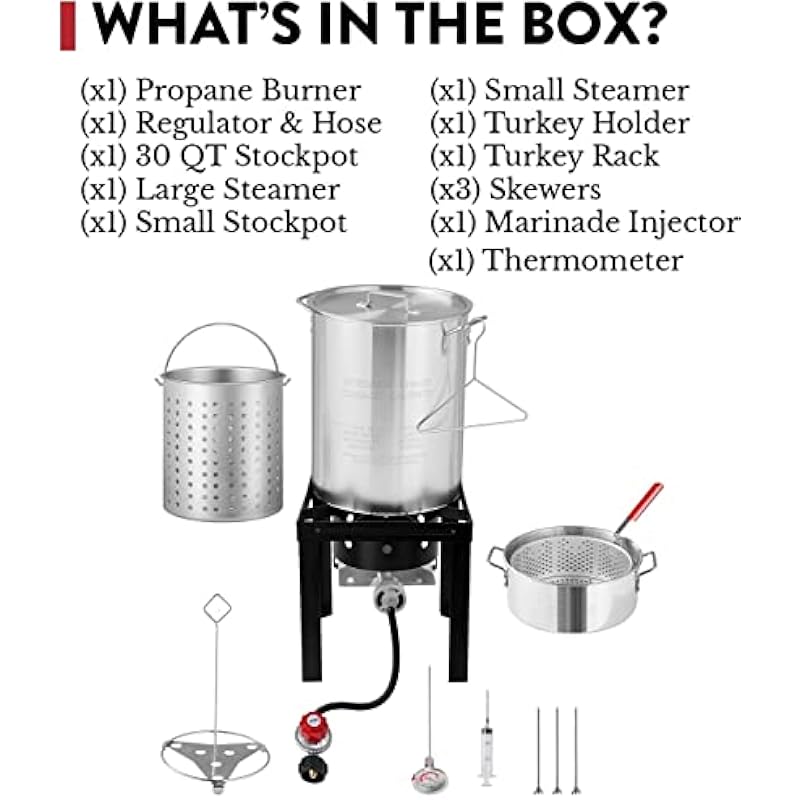 WHAT'S IN THE BOX?

(x1) Propane Burner
(x1) Regulator & Hose
(x1) 30 QT Stockpot
(x1) Large Steamer
(x1) Small Stockpot

(x1) Small Steamer
(x1) Turkey Holder
(x1) Turkey Rack
(x3) Skewers
(x1) Marinade Injector
(x1) Thermometer