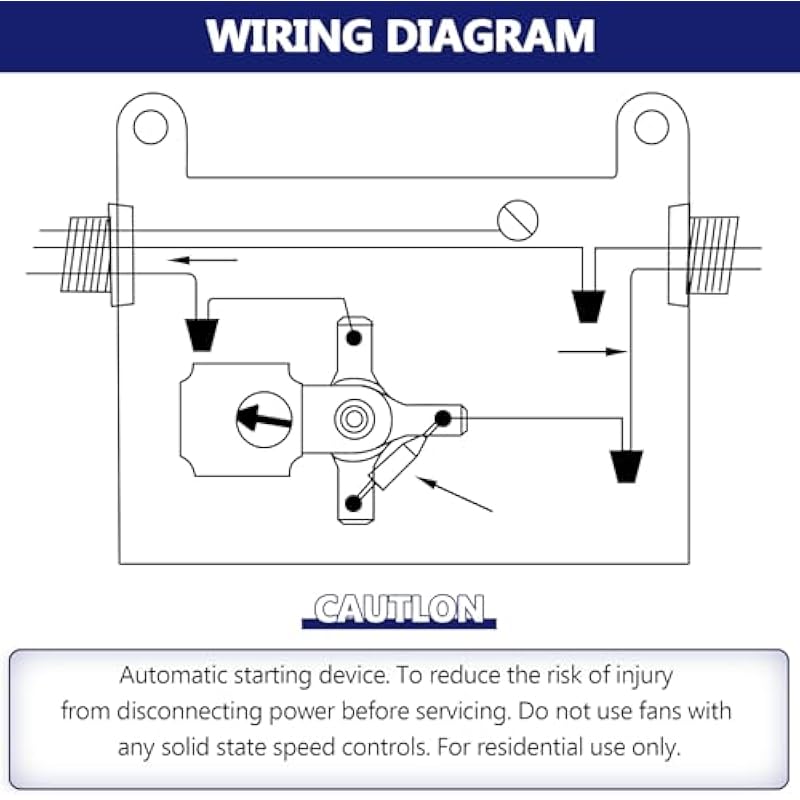 WIRING DIAGRAM

CAUTLON

Automatic starting device. To reduce the risk of injury from disconnecting power before servicing. Do not use fans with any solid state speed controls. For residential use only.